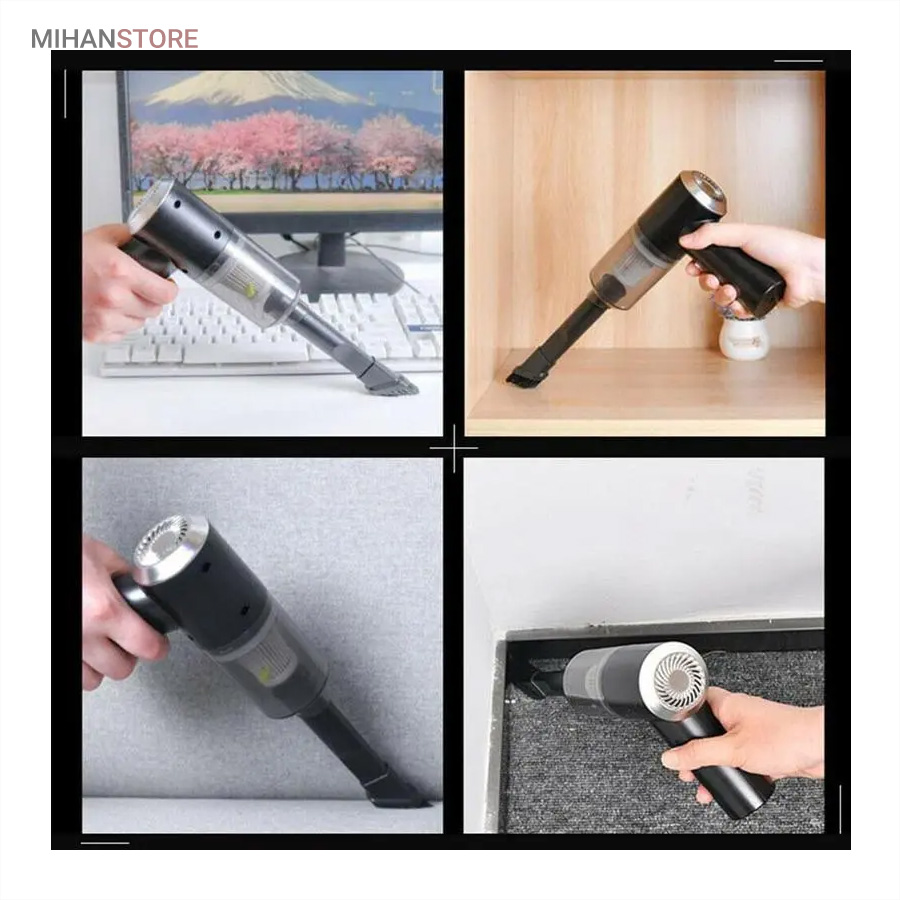 MIHANSTORE